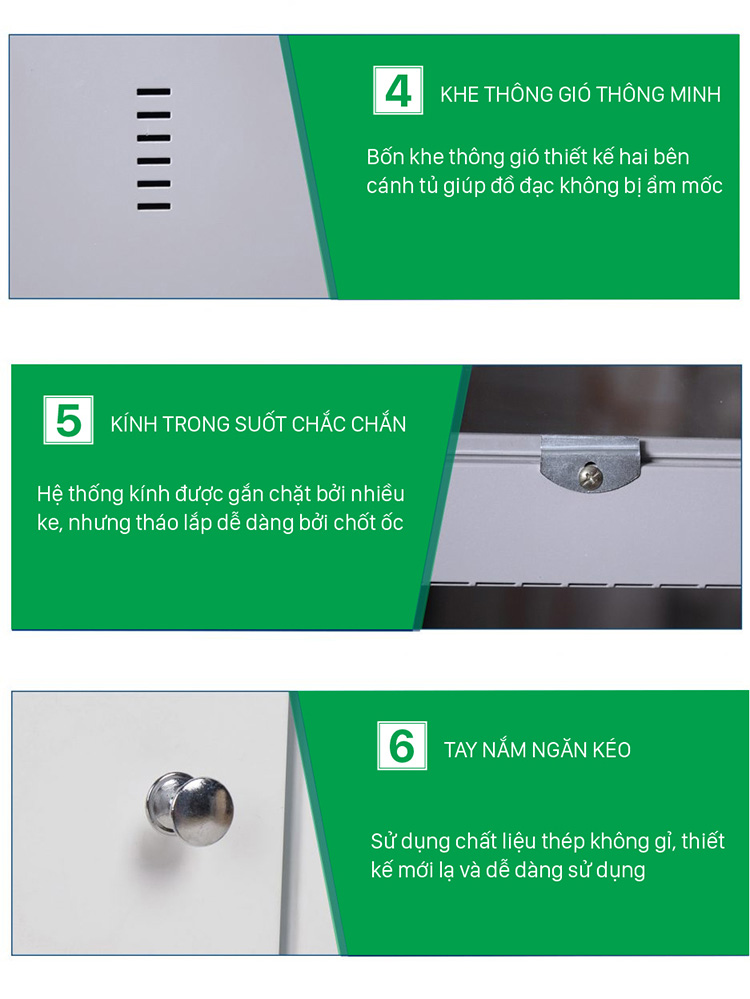 4 KHE THÔNG GIÓ THÔNG MINH

Bốn khe thông gió thiết kế hai bên cánh tủ giúp đồ đạc không bị ẩm mốc

5 KÍNH TRONG SUỐT CHẮC CHẮN

Hệ thống kính được gắn chặt bởi nhiều ke, nhưng tháo lắp dễ dàng bởi chốt ốc

6 TAY NẮM NGĂN KÉO

Sử dụng chất liệu thép không gỉ, thiết kế mới lạ và dễ dàng sử dụng